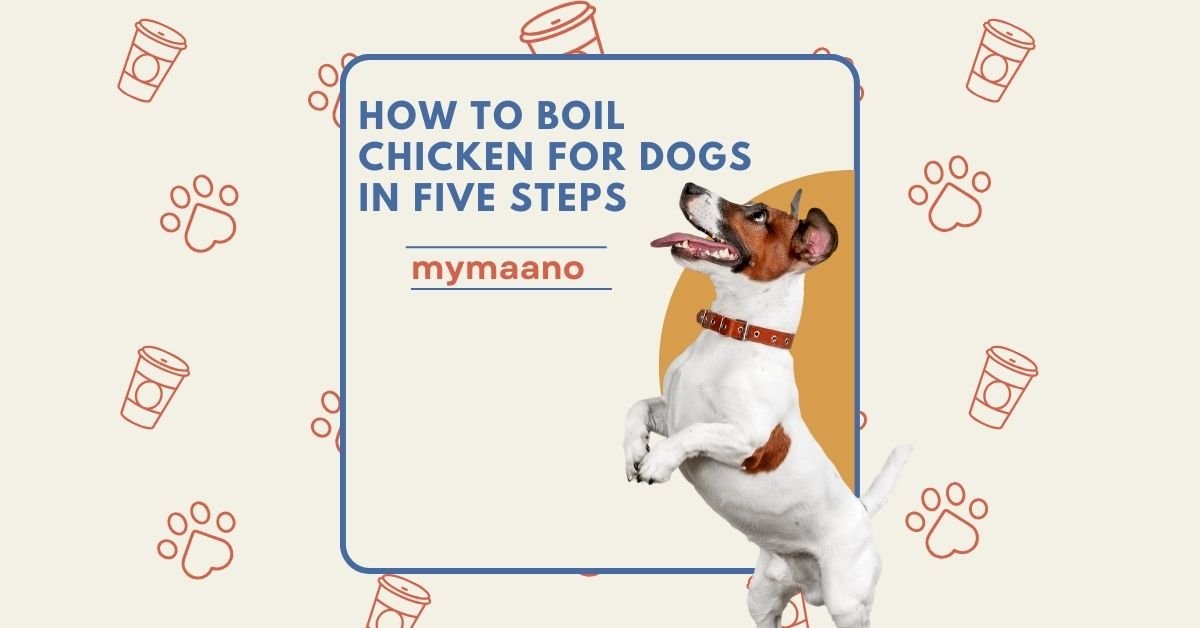 HOW TO BOIL CHICKEN FOR DOGS IN FIVE STEPS

mymaano